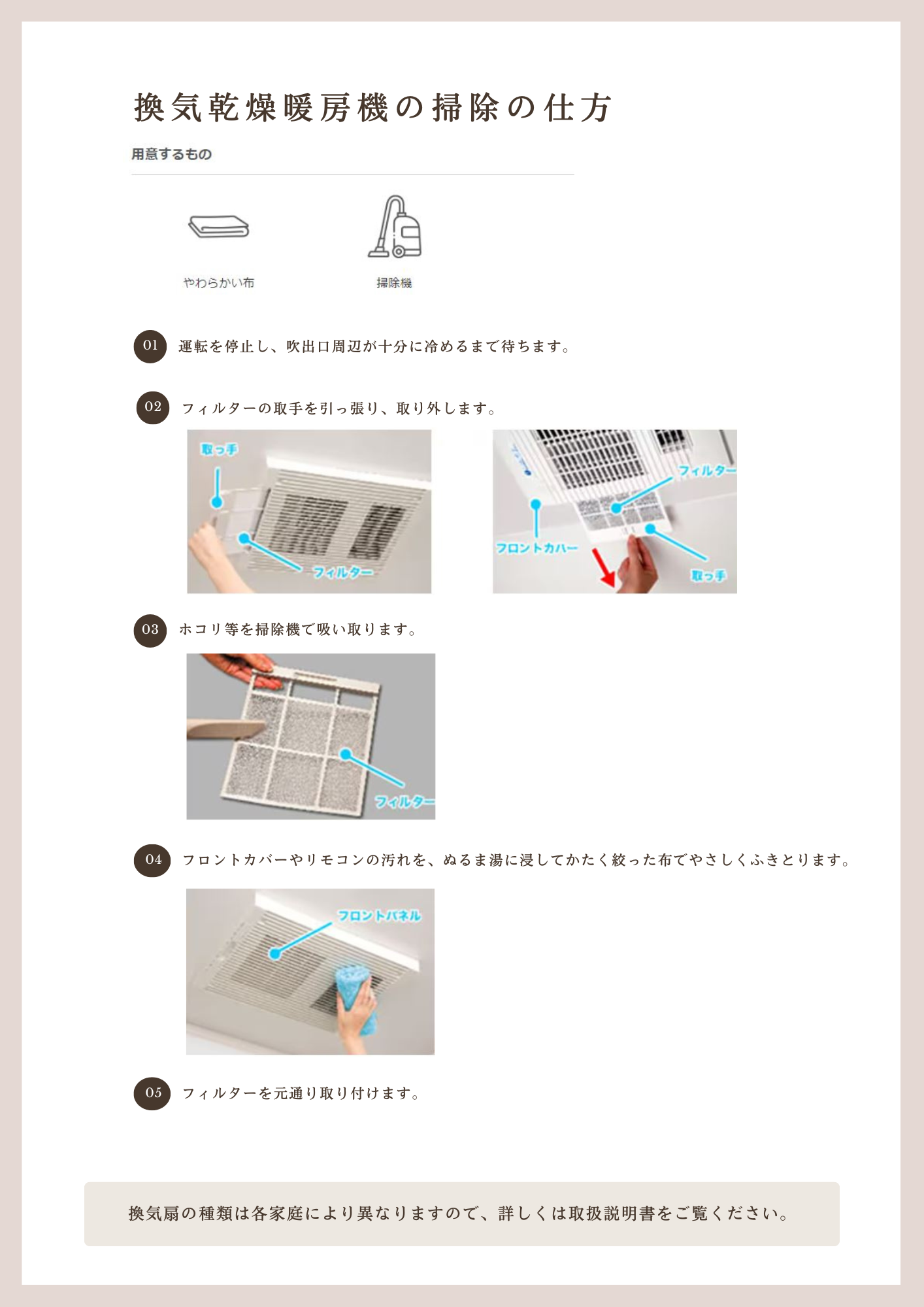 換気乾燥暖房機の掃除の仕方

用意するもの

やわらかい布

掃除機

01 運転を停止し、吹出口周辺が十分に冷めるまで待ちます。

02 フィルターの取手を引っ張り、取り外します。

取っ手

フィルター

フィルター

フロントカバー

取っ手

03 ホコリ等を掃除機で吸い取ります。

フィルター

04 フロントカバーやリモコンの汚れを、ぬるま湯に浸してかたく絞った布でやさしくふきとります。

フロントパネル

05 フィルターを元通り取り付けます。

換気扇の種類は各家庭により異なりますので、詳しくは取扱説明書をご覧ください。